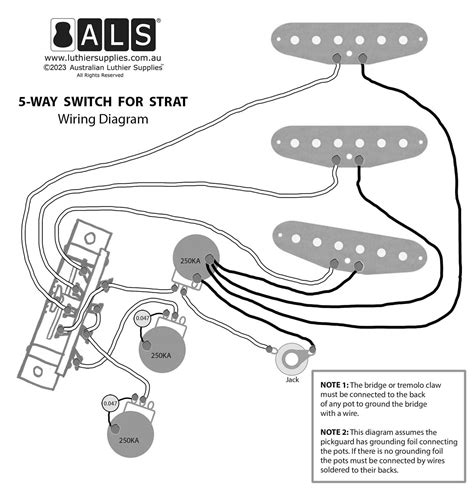 ALS®
www.luthiersupplies.com.au
©2023 Australian Luthier Supplies™
All Rights Reserved

5-WAY SWITCH FOR STRAT
Wiring Diagram

250KA

0.047

250KA

0.047

250KA

Jack

NOTE 1: The bridge or tremolo claw must be connected to the back of any pot to ground the bridge with a wire.

NOTE 2: This diagram assumes the pickguard has grounding foil connecting the pots. If there is no grounding foil the pots must be connected by wires soldered to their backs.