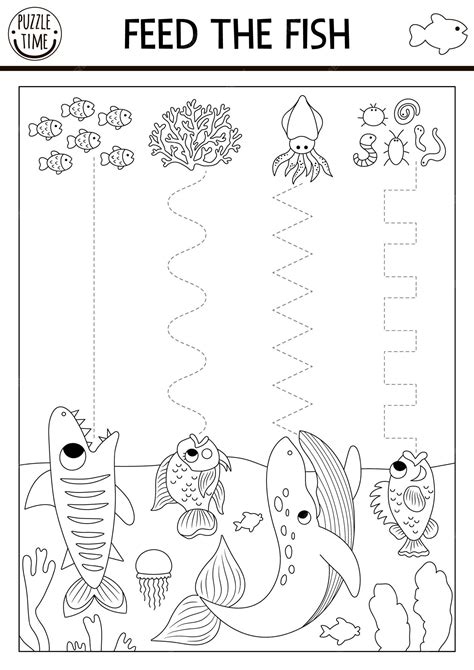 PUZZLE TIME

FEED THE FISH