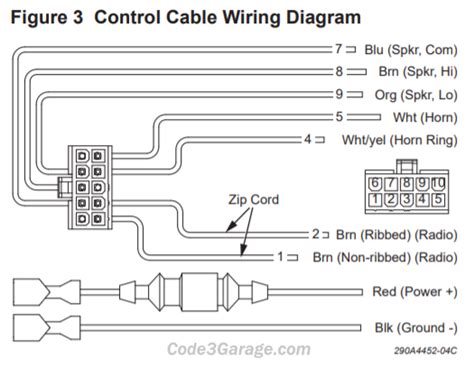 Figure 3 Control Cable Wiring Diagram

7 Blu (Spkr, Com)
8 Brn (Spkr, Hi)
9 Org (Spkr, Lo)
5 Wht (Horn)
4 Wht/yel (Horn Ring)

6 7 8 9 10
1 2 3 4 5

Zip Cord
2 Brn (Ribbed) (Radio)
1 Brn (Non-ribbed) (Radio)
Red (Power +)
Blk (Ground -)

Code3Garage.com
290A4452-04C