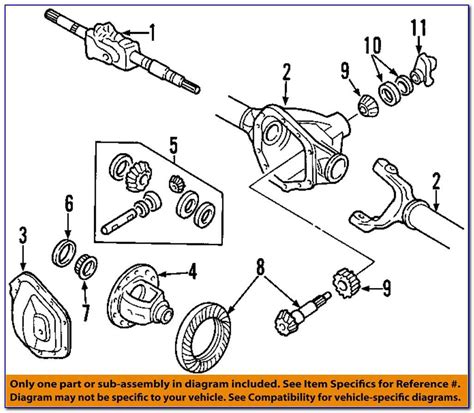 1
11
10
2
9
5
2
6
3
4
8
9
7

Only one part or sub-assembly in diagram included. See Item Specifics for Reference #.
Diagram may not be specific to your vehicle. See Compatibility for vehicle-specific diagrams.