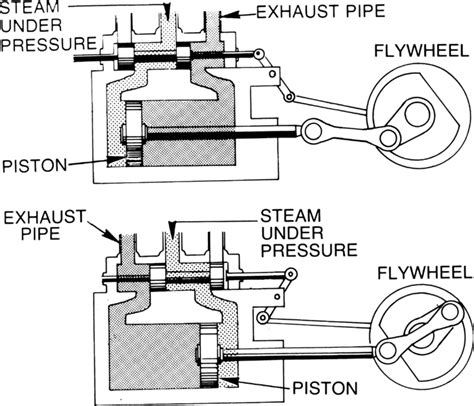 STEAM UNDER PRESSURE

EXHAUST PIPE

FLYWHEEL

PISTON

EXHAUST PIPE

STEAM UNDER PRESSURE

FLYWHEEL

PISTON