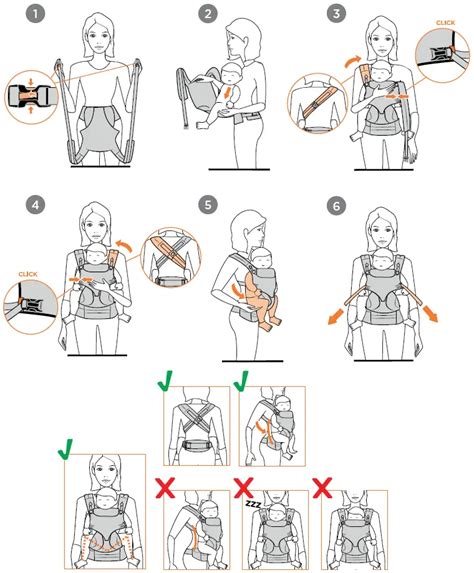 1

2

3

CLICK

4

CLICK

5

6

ZZZ