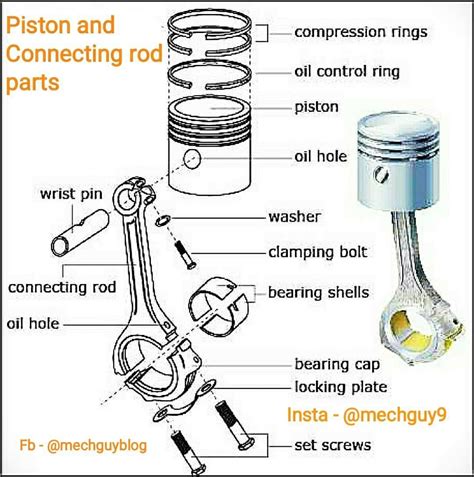 Piston and Connecting rod parts

compression rings
oil control ring
piston
oil hole
wrist pin
washer
clamping bolt
connecting rod
bearing shells
oil hole
bearing cap
locking plate
Insta - @mechguy9
Fb - @mechguyblog
set screws