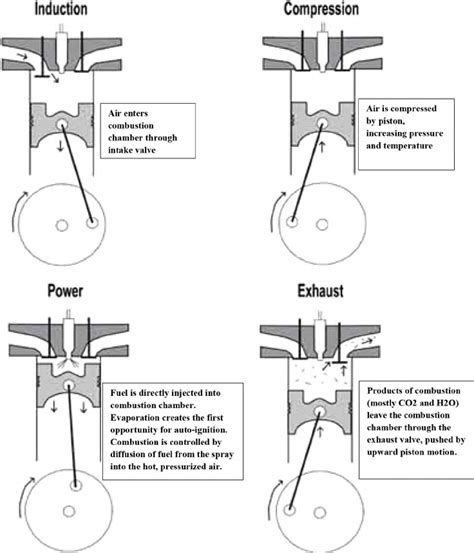 Induction

Air enters combustion chamber through intake valve

Compression

Air is compressed by piston, increasing pressure and temperature

Power

Fuel is directly injected into combustion chamber. Evaporation creates the first opportunity for auto-ignition. Combustion is controlled by diffusion of fuel from the spray into the hot, pressurized air.

Exhaust

Products of combustion (mostly CO2 and H2O) leave the combustion chamber through the exhaust valve, pushed by upward piston motion.