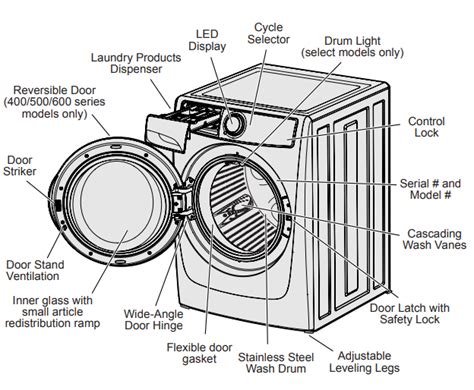 LED Display

Cycle Selector

Drum Light (select models only)

Laundry Products Dispenser

Reversible Door (400/500/600 series models only)

Control Lock

Door Striker

Serial # and Model #

Cascading Wash Vanes

Door Stand Ventilation

Inner glass with small article redistribution ramp

Wide-Angle Door Hinge

Door Latch with Safety Lock

Flexible door gasket

Stainless Steel Wash Drum

Adjustable Leveling Legs