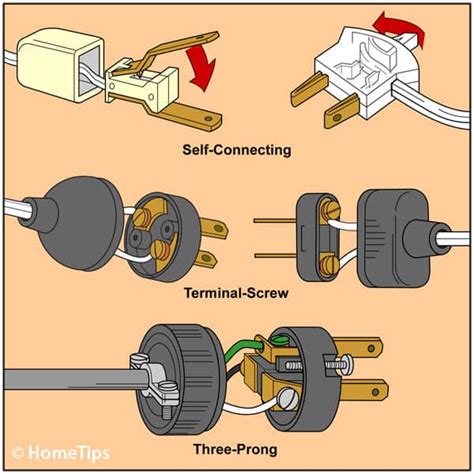 Self-Connecting

Terminal-Screw

Three-Prong

© HomeTips