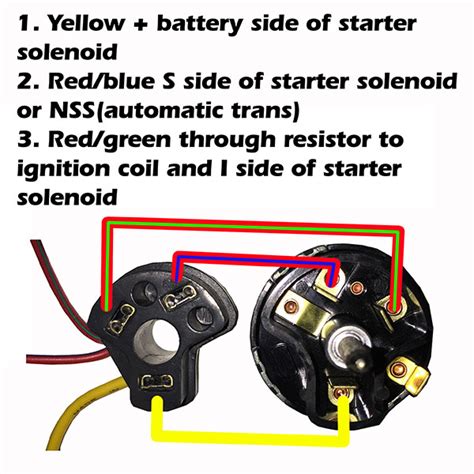 1. Yellow + battery side of starter solenoid
2. Red/blue S side of starter solenoid or NSS(automatic trans)
3. Red/green through resistor to ignition coil and I side of starter solenoid