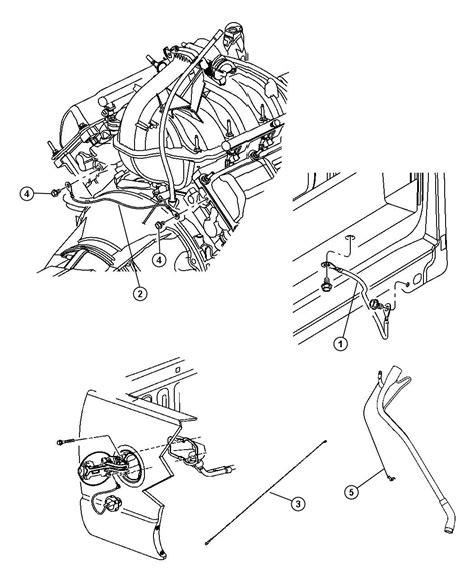 4
4
2
1
3
5