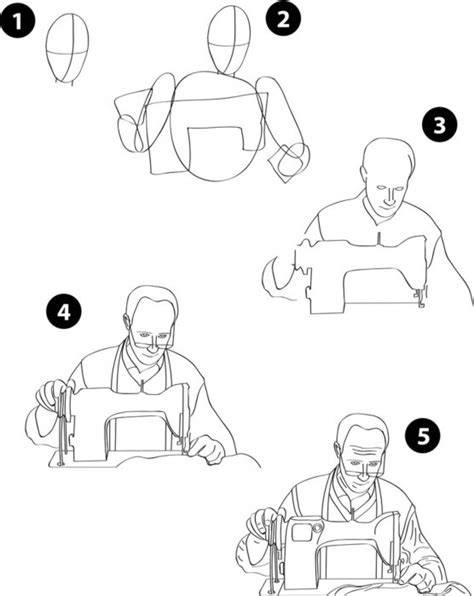 1
2
3
4
5