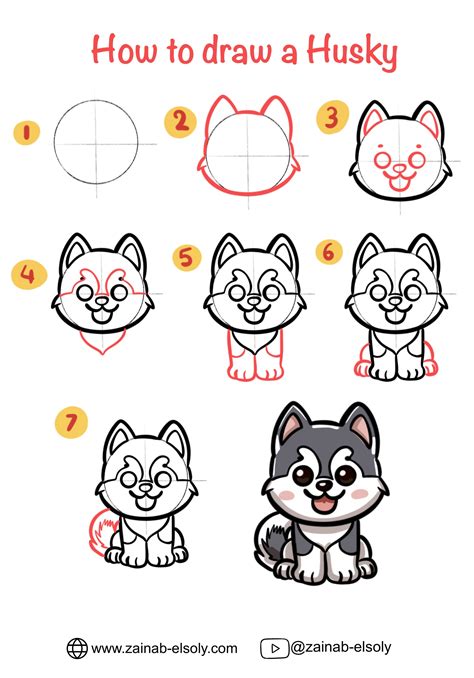 How to draw a Husky

1

2

3

4

5

6

7

www.zainab-elsoly.com

@zainab-elsoly