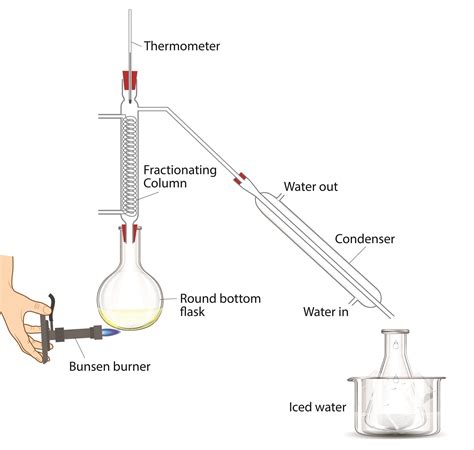 Thermometer

Fractionating Column

Water out

Condenser

Round bottom flask

Water in

Bunsen burner

Iced water