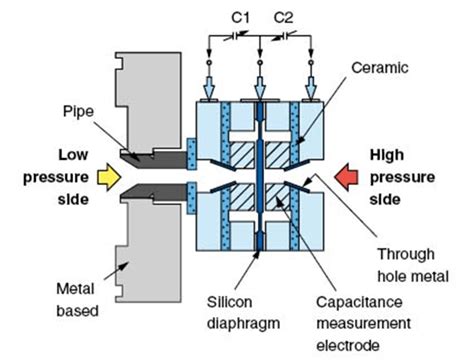 C1 C2

Ceramic

Pipe

Low pressure side

High pressure side

Through hole metal

Metal based

Silicon diaphragm

Capacitance measurement electrode