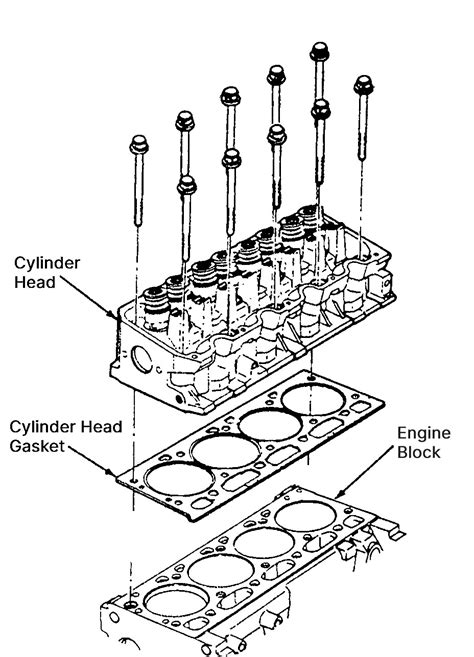 Cylinder Head

Cylinder Head Gasket

Engine Block