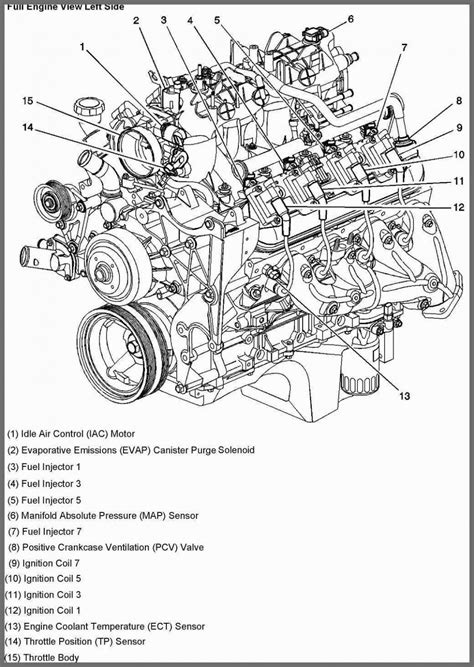 Full Engine View Left Side

2 3 4 5 6
1
7
15
8
14
9
10
11
12
13

(1) Idle Air Control (IAC) Motor
(2) Evaporative Emissions (EVAP) Canister Purge Solenoid
(3) Fuel Injector 1
(4) Fuel Injector 3
(5) Fuel Injector 5
(6) Manifold Absolute Pressure (MAP) Sensor
(7) Fuel Injector 7
(8) Positive Crankcase Ventilation (PCV) Valve
(9) Ignition Coil 7
(10) Ignition Coil 5
(11) Ignition Coil 3
(12) Ignition Coil 1
(13) Engine Coolant Temperature (ECT) Sensor
(14) Throttle Position (TP) Sensor
(15) Throttle Body