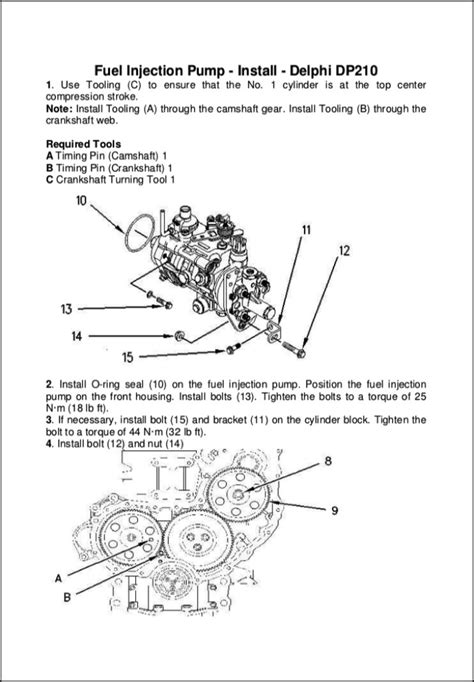 Fuel Injection Pump - Install - Delphi DP210

1. Use Tooling (C) to ensure that the No. 1 cylinder is at the top center compression stroke.
Note: Install Tooling (A) through the camshaft gear. Install Tooling (B) through the crankshaft web.

Required Tools
A Timing Pin (Camshaft) 1
B Timing Pin (Crankshaft) 1
C Crankshaft Turning Tool 1

10
11
12
13
14
15

2. Install O-ring seal (10) on the fuel injection pump. Position the fuel injection pump on the front housing. Install bolts (13). Tighten the bolts to a torque of 25 N·m (18 lb ft).
3. If necessary, install bolt (15) and bracket (11) on the cylinder block. Tighten the bolt to a torque of 44 N·m (32 lb ft).
4. Install bolt (12) and nut (14)

8
9
A
B