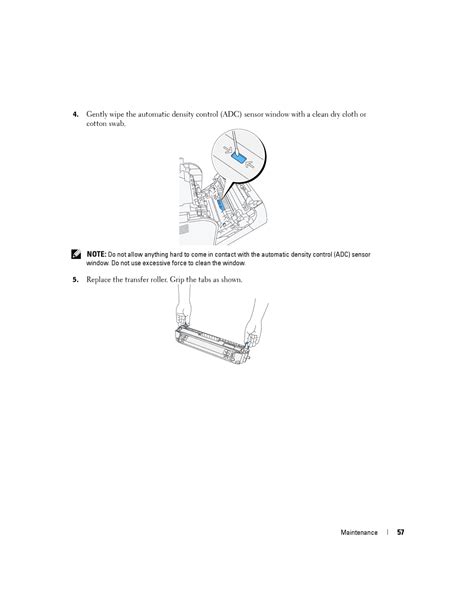 4. Gently wipe the automatic density control (ADC) sensor window with a clean dry cloth or cotton swab.

NOTE: Do not allow anything hard to come in contact with the automatic density control (ADC) sensor window. Do not use excessive force to clean the window.

5. Replace the transfer roller. Grip the tabs as shown.

Maintenance | 57