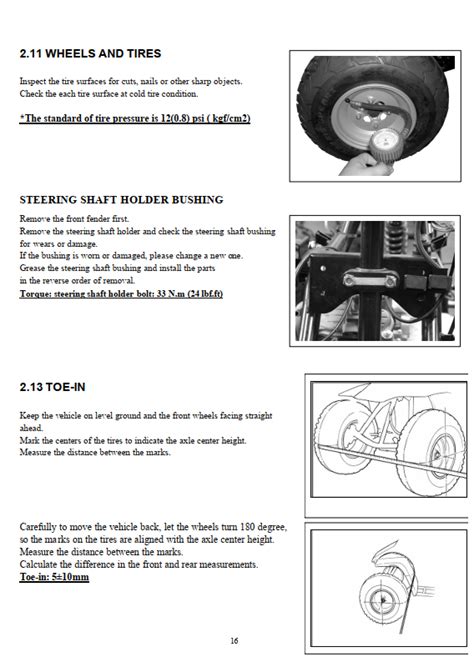 2.11 WHEELS AND TIRES

Inspect the tire surfaces for cuts, nails or other sharp objects.
Check the each tire surface at cold tire condition.

*The standard of tire pressure is 12(0.8) psi ( kgf/cm2)

STEERING SHAFT HOLDER BUSHING

Remove the front fender first.
Remove the steering shaft holder and check the steering shaft bushing for wears or damage.
If the bushing is worn or damaged, please change a new one.
Grease the steering shaft bushing and install the parts in the reverse order of removal.
Torque: steering shaft holder bolt: 33 N.m (24 lbf.ft)

2.13 TOE-IN

Keep the vehicle on level ground and the front wheels facing straight ahead.
Mark the centers of the tires to indicate the axle center height.
Measure the distance between the marks.

Carefully to move the vehicle back, let the wheels turn 180 degree, so the marks on the tires are aligned with the axle center height.
Measure the distance between the marks.
Calculate the difference in the front and rear measurements.
Toe-in: 5±10mm

16