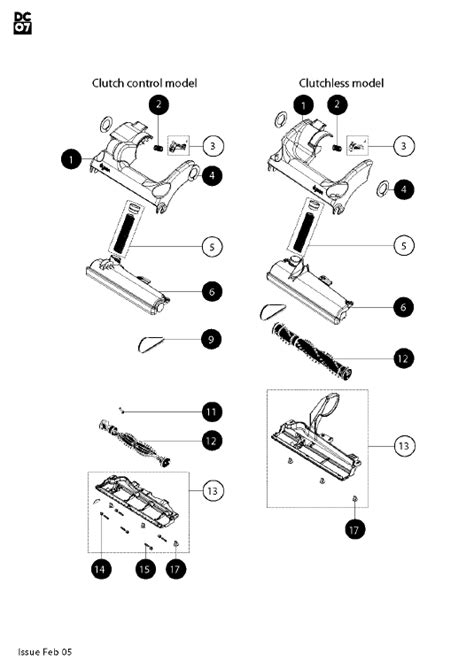 DC
07

Clutch control model

2
3
1
4
5
6
9
11
12
13
14
15
17

Clutchless model

1
2
3
4
5
6
12
13
17

Issue Feb 05