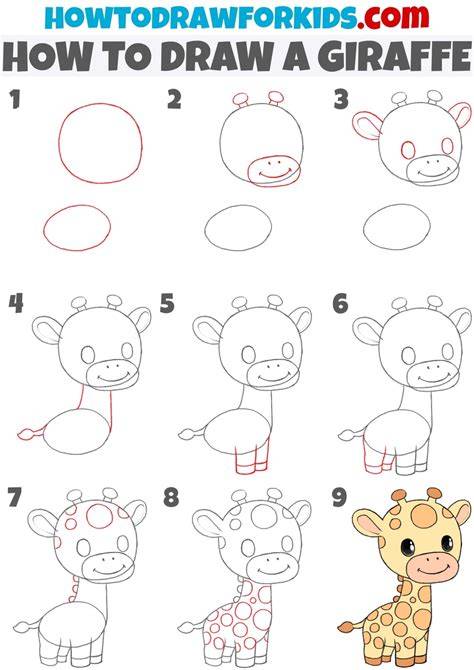 HOWTODRAWFORKIDS.com
HOW TO DRAW A GIRAFFE

1

2

3

4

5

6

7

8

9