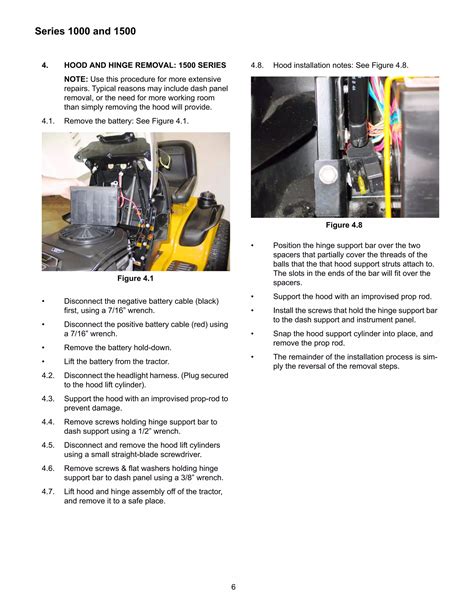 Series 1000 and 1500

4. HOOD AND HINGE REMOVAL: 1500 SERIES

NOTE: Use this procedure for more extensive repairs. Typical reasons may include dash panel removal, or the need for more working room than simply removing the hood will provide.

4.1. Remove the battery: See Figure 4.1.

Figure 4.1

• Disconnect the negative battery cable (black) first, using a 7/16" wrench.

• Disconnect the positive battery cable (red) using a 7/16" wrench.

• Remove the battery hold-down.

• Lift the battery from the tractor.

4.2. Disconnect the headlight harness. (Plug secured to the hood lift cylinder).

4.3. Support the hood with an improvised prop-rod to prevent damage.

4.4. Remove screws holding hinge support bar to dash support using a 1/2" wrench.

4.5. Disconnect and remove the hood lift cylinders using a small straight-blade screwdriver.

4.6. Remove screws & flat washers holding hinge support bar to dash panel using a 3/8" wrench.

4.7. Lift hood and hinge assembly off of the tractor, and remove it to a safe place.

4.8. Hood installation notes: See Figure 4.8.

Figure 4.8

• Position the hinge support bar over the two spacers that partially cover the threads of the balls that the that hood support struts attach to. The slots in the ends of the bar will fit over the spacers.

• Support the hood with an improvised prop rod.

• Install the screws that hold the hinge support bar to the dash support and instrument panel.

• Snap the hood support cylinder into place, and remove the prop rod.

• The remainder of the installation process is simply the reversal of the removal steps.

6