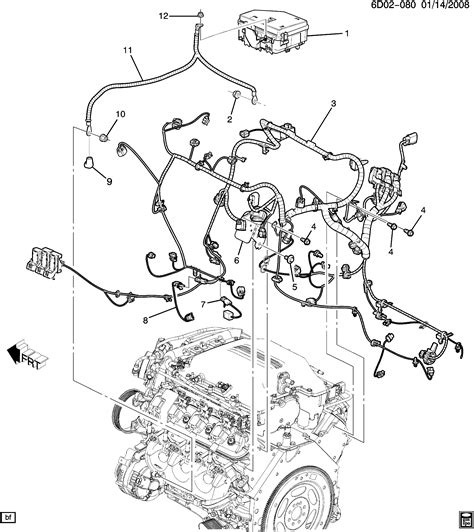 6D02-080 01/14/2008

12
1
11
2
3
10
9
4
4
4
6
5
7
8
FRT
bf