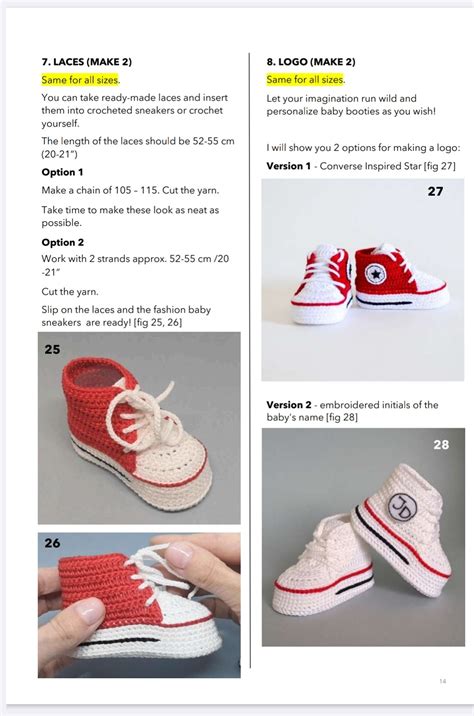 7. LACES (MAKE 2)

Same for all sizes.

You can take ready-made laces and insert them into crocheted sneakers or crochet yourself.

The length of the laces should be 52-55 cm (20-21")

Option 1

Make a chain of 105 – 115. Cut the yarn.

Take time to make these look as neat as possible.

Option 2

Work with 2 strands approx. 52-55 cm /20 -21"

Cut the yarn.

Slip on the laces and the fashion baby sneakers are ready! [fig 25, 26]

25

26

8. LOGO (MAKE 2)

Same for all sizes.

Let your imagination run wild and personalize baby booties as you wish!

I will show you 2 options for making a logo:

Version 1 - Converse Inspired Star [fig 27]

27

Version 2 - embroidered initials of the baby's name [fig 28]

28

JD

14