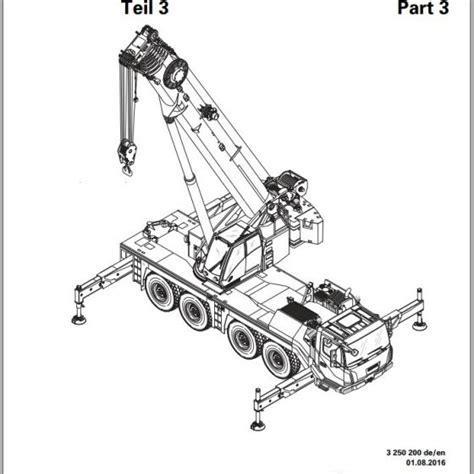 Teil 3

Part 3

3 250 200 de/en
01.08.2016