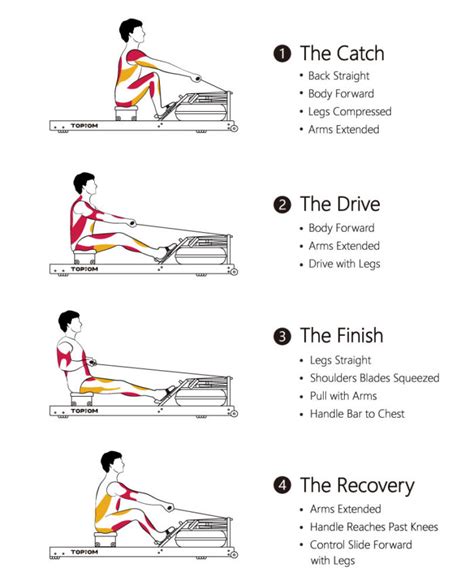 TOPIOM

1 The Catch
• Back Straight
• Body Forward
• Legs Compressed
• Arms Extended

TOPIOM

2 The Drive
• Body Forward
• Arms Extended
• Drive with Legs

TOPIOM

3 The Finish
• Legs Straight
• Shoulders Blades Squeezed
• Pull with Arms
• Handle Bar to Chest

TOPIOM

4 The Recovery
• Arms Extended
• Handle Reaches Past Knees
• Control Slide Forward with Legs