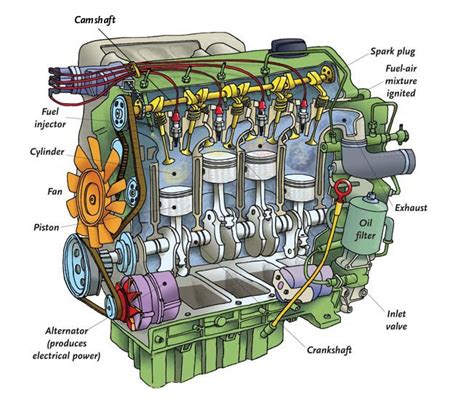 Camshaft

Spark plug

Fuel-air mixture ignited

Fuel injector

Cylinder

Fan

Piston

Exhaust

Oil filter

Inlet valve

Alternator (produces electrical power)

Crankshaft