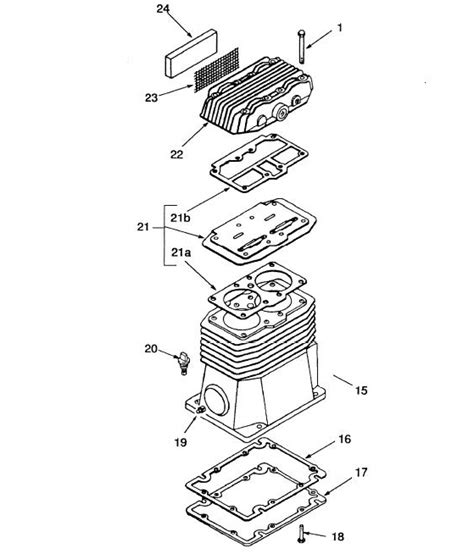 24
1
23
22
21b
21
21a
20
15
19
16
17
18