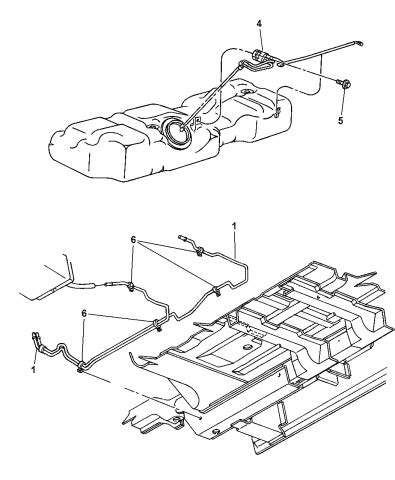 4
5
1
6
6
1