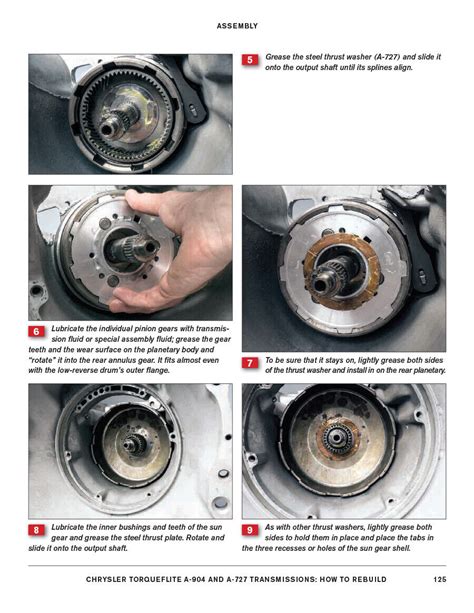 ASSEMBLY

5 Grease the steel thrust washer (A-727) and slide it onto the output shaft until its splines align.

6 Lubricate the individual pinion gears with transmission fluid or special assembly fluid; grease the gear teeth and the wear surface on the planetary body and "rotate" it into the rear annulus gear. It fits almost even with the low-reverse drum's outer flange.

7 To be sure that it stays on, lightly grease both sides of the thrust washer and install in on the rear planetary.

8 Lubricate the inner bushings and teeth of the sun gear and grease the steel thrust plate. Rotate and slide it onto the output shaft.

9 As with other thrust washers, lightly grease both sides to hold them in place and place the tabs in the three recesses or holes of the sun gear shell.

CHRYSLER TORQUEFLITE A-904 AND A-727 TRANSMISSIONS: HOW TO REBUILD 125