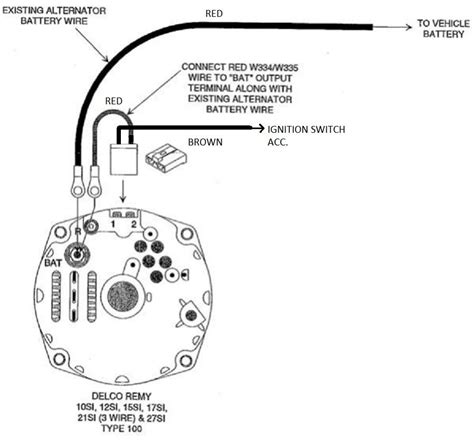 EXISTING ALTERNATOR BATTERY WIRE

RED

TO VEHICLE BATTERY

CONNECT RED W334/W335 WIRE TO "BAT" OUTPUT TERMINAL ALONG WITH EXISTING ALTERNATOR BATTERY WIRE

RED

IGNITION SWITCH ACC.

BROWN

1 2

R

BAT

DELCO REMY
10SI, 12SI, 15SI, 17SI,
21SI (3 WIRE) & 27SI
TYPE 100