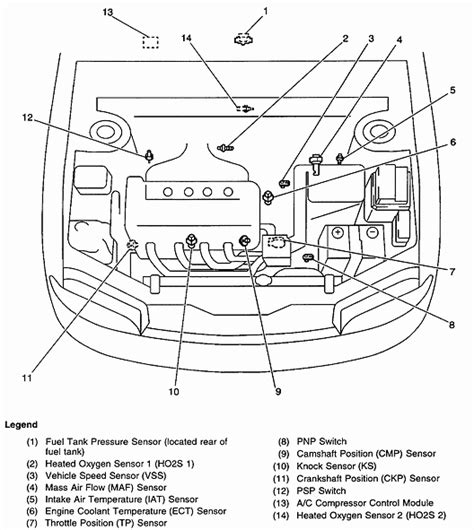 13
1
14
2
3
4
5
12
6
7
8
11
10
9

Legend

(1) Fuel Tank Pressure Sensor (located rear of fuel tank)
(2) Heated Oxygen Sensor 1 (HO2S 1)
(3) Vehicle Speed Sensor (VSS)
(4) Mass Air Flow (MAF) Sensor
(5) Intake Air Temperature (IAT) Sensor
(6) Engine Coolant Temperature (ECT) Sensor
(7) Throttle Position (TP) Sensor

(8) PNP Switch
(9) Camshaft Position (CMP) Sensor
(10) Knock Sensor (KS)
(11) Crankshaft Position (CKP) Sensor
(12) PSP Switch
(13) A/C Compressor Control Module
(14) Heated Oxygen Sensor 2 (HO2S 2)