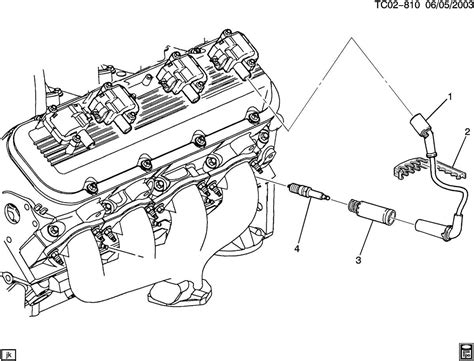 TC02-810 06/05/2003

1

2

4

3

jk