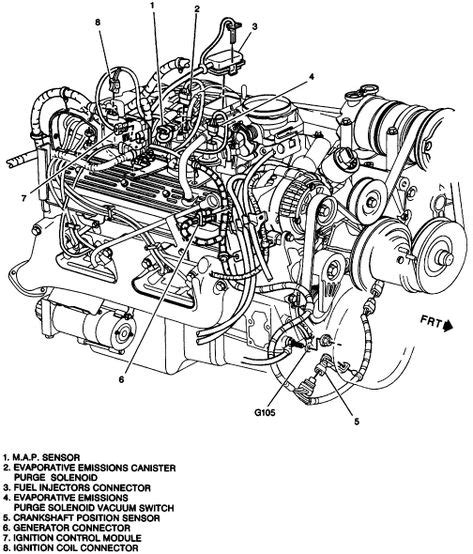 1
2
8
3
4
7
FRT
6
G105
5

1. M.A.P. SENSOR
2. EVAPORATIVE EMISSIONS CANISTER PURGE SOLENOID
3. FUEL INJECTORS CONNECTOR
4. EVAPORATIVE EMISSIONS PURGE SOLENOID VACUUM SWITCH
5. CRANKSHAFT POSITION SENSOR
6. GENERATOR CONNECTOR
7. IGNITION CONTROL MODULE
8. IGNITION COIL CONNECTOR