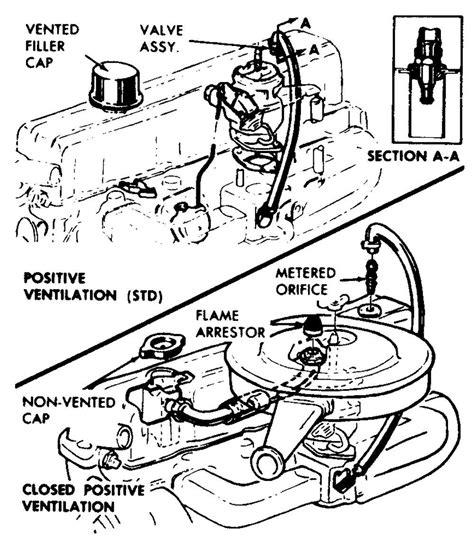 VENTED FILLER CAP

VALVE ASSY.

A

A

SECTION A-A

POSITIVE VENTILATION (STD)

METERED ORIFICE

FLAME ARRESTOR

NON-VENTED CAP

CLOSED POSITIVE VENTILATION