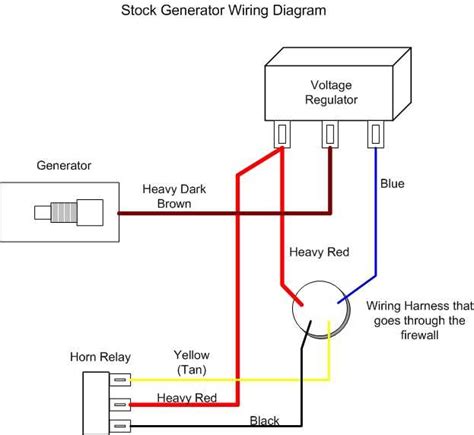 Stock Generator Wiring Diagram

Voltage Regulator

Generator

Heavy Dark Brown

Blue

Heavy Red

Wiring Harness that goes through the firewall

Horn Relay

Yellow (Tan)

Heavy Red

Black