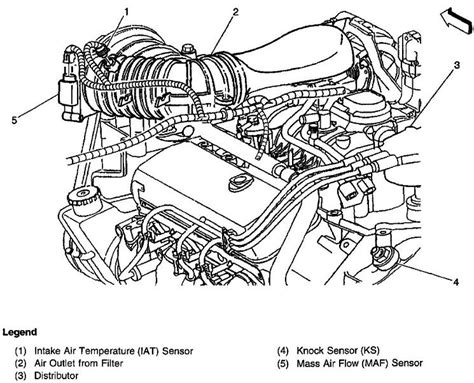 1
2
3
5
4

Legend

(1) Intake Air Temperature (IAT) Sensor
(2) Air Outlet from Filter
(3) Distributor
(4) Knock Sensor (KS)
(5) Mass Air Flow (MAF) Sensor