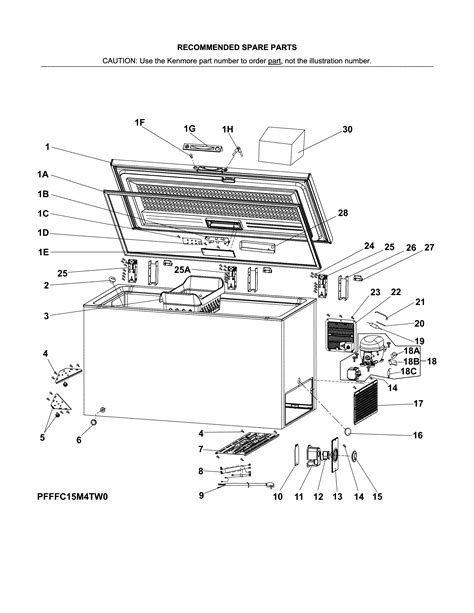 RECOMMENDED SPARE PARTS

CAUTION: Use the Kenmore part number to order part, not the illustration number.

1F
1G
1H
30
1
1A
1B
1C
1D
1E
28
24
25
26
27
25
25A
2
3
23
22
21
20
19
18A
18B
18
18C
14
17
4
5
6
16
4
7
8
9
10
11
12
13
14
15

PFFFC15M4TW0