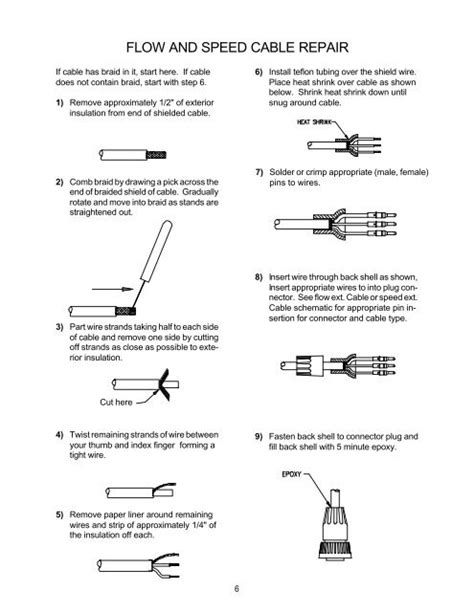 FLOW AND SPEED CABLE REPAIR

If cable has braid in it, start here. If cable does not contain braid, start with step 6.

1) Remove approximately 1/2" of exterior insulation from end of shielded cable.

2) Comb braid by drawing a pick across the end of braided shield of cable. Gradually rotate and move into braid as stands are straightened out.

3) Part wire strands taking half to each side of cable and remove one side by cutting off strands as close as possible to exterior insulation.

Cut here

4) Twist remaining strands of wire between your thumb and index finger forming a tight wire.

5) Remove paper liner around remaining wires and strip of approximately 1/4" of the insulation off each.

6) Install teflon tubing over the shield wire. Place heat shrink over cable as shown below. Shrink heat shrink down until snug around cable.

HEAT SHRINK

7) Solder or crimp appropriate (male, female) pins to wires.

8) Insert wire through back shell as shown, Insert appropriate wires to into plug connector. See flow ext. Cable or speed ext. Cable schematic for appropriate pin insertion for connector and cable type.

9) Fasten back shell to connector plug and fill back shell with 5 minute epoxy.

EPOXY

6