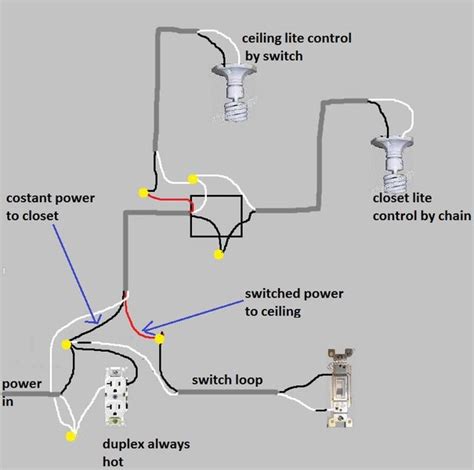 ceiling lite control by switch

closet lite control by chain

costant power to closet

switched power to ceiling

power in

switch loop

duplex always hot