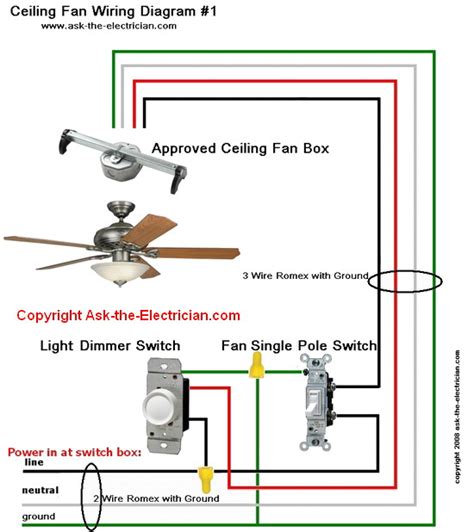 Ceiling Fan Wiring Diagram #1
www.ask-the-electrician.com

Approved Ceiling Fan Box

3 Wire Romex with Ground

Copyright Ask-the-Electrician.com

Light Dimmer Switch

Fan Single Pole Switch

Power in at switch box:
line
neutral
2 Wire Romex with Ground
ground

copyright 2008 ask-the-electrician.com