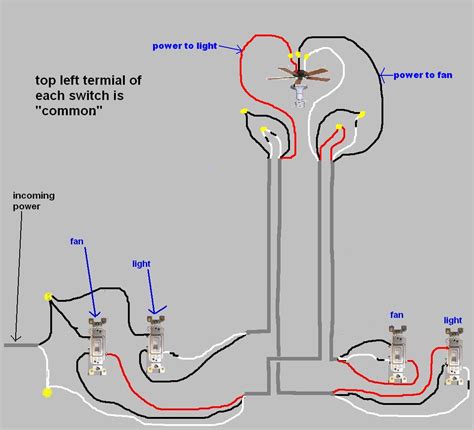 power to light

power to fan

top left termial of each switch is "common"

incoming power

fan

light

fan

light