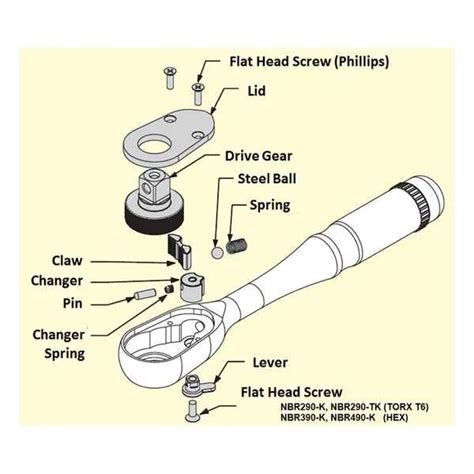 Flat Head Screw (Phillips)

Lid

Drive Gear

Steel Ball

Spring

Claw

Changer

Pin

Changer Spring

Lever

Flat Head Screw

NBR290-K, NBR290-TK (TORX T6)
NBR390-K, NBR490-K (HEX)