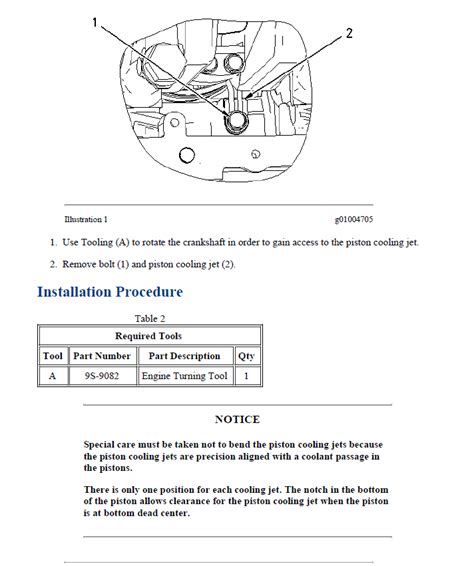 1

2

Illustration 1

g01004705

1. Use Tooling (A) to rotate the crankshaft in order to gain access to the piston cooling jet.

2. Remove bolt (1) and piston cooling jet (2).

Installation Procedure

Table 2

| Required Tools | | | |
|---|---|---|---|
| Tool | Part Number | Part Description | Qty |
| A | 9S-9082 | Engine Turning Tool | 1 |

NOTICE

Special care must be taken not to bend the piston cooling jets because the piston cooling jets are precision aligned with a coolant passage in the pistons.

There is only one position for each cooling jet. The notch in the bottom of the piston allows clearance for the piston cooling jet when the piston is at bottom dead center.