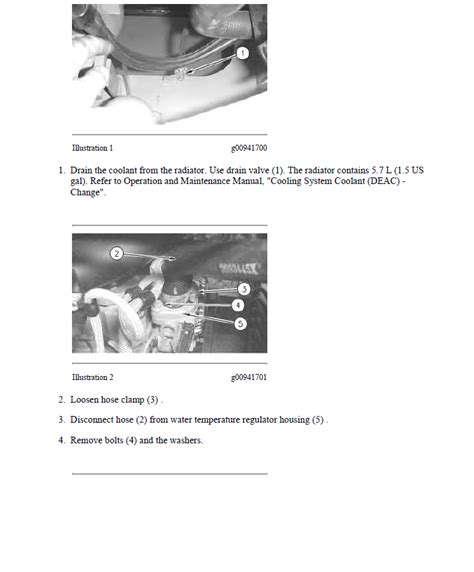 1

Illustration 1 g00941700

1. Drain the coolant from the radiator. Use drain valve (1). The radiator contains 5.7 L (1.5 US gal). Refer to Operation and Maintenance Manual, "Cooling System Coolant (DEAC) - Change".

2

3

4

5

Illustration 2 g00941701

2. Loosen hose clamp (3) .

3. Disconnect hose (2) from water temperature regulator housing (5) .

4. Remove bolts (4) and the washers.