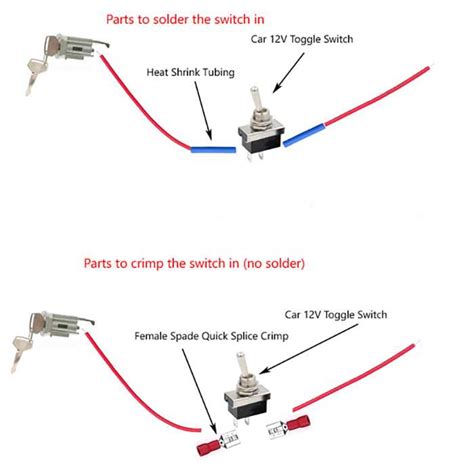 Parts to solder the switch in

Car 12V Toggle Switch

Heat Shrink Tubing

Parts to crimp the switch in (no solder)

Car 12V Toggle Switch

Female Spade Quick Splice Crimp