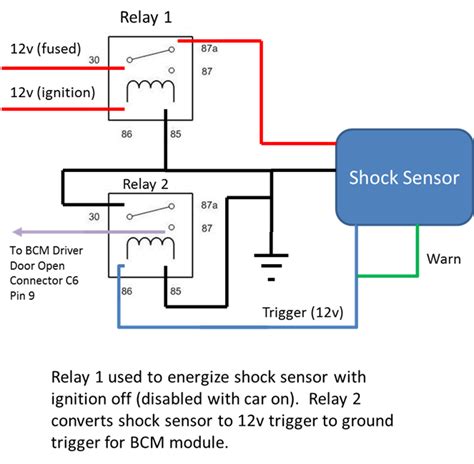 Relay 1

12v (fused)

30

87a

87

12v (ignition)

86

85

Shock Sensor

Relay 2

30

87a

87

To BCM Driver Door Open Connector C6 Pin 9

86

85

Warn

Trigger (12v)

Relay 1 used to energize shock sensor with ignition off (disabled with car on). Relay 2 converts shock sensor to 12v trigger to ground trigger for BCM module.