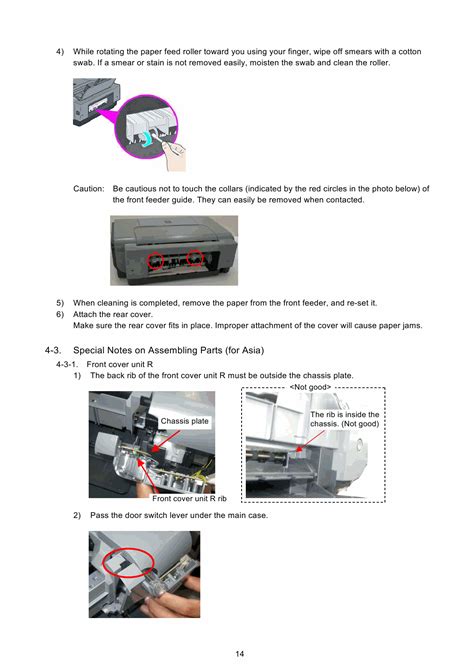 4) While rotating the paper feed roller toward you using your finger, wipe off smears with a cotton swab. If a smear or stain is not removed easily, moisten the swab and clean the roller.

Caution: Be cautious not to touch the collars (indicated by the red circles in the photo below) of the front feeder guide. They can easily be removed when contacted.

5) When cleaning is completed, remove the paper from the front feeder, and re-set it.
6) Attach the rear cover.
Make sure the rear cover fits in place. Improper attachment of the cover will cause paper jams.

4-3. Special Notes on Assembling Parts (for Asia)
4-3-1. Front cover unit R
1) The back rib of the front cover unit R must be outside the chassis plate.

Chassis plate

Front cover unit R rib

<Not good>

The rib is inside the chassis. (Not good)

2) Pass the door switch lever under the main case.

14